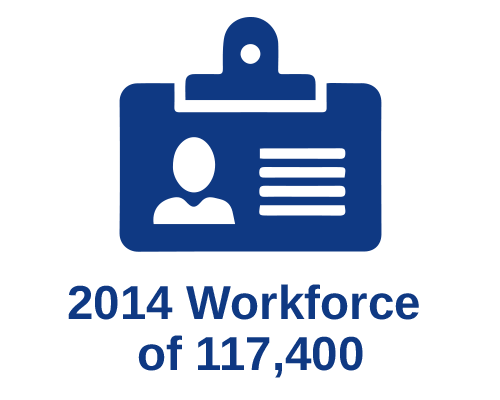 2014 Workforce of 117,400