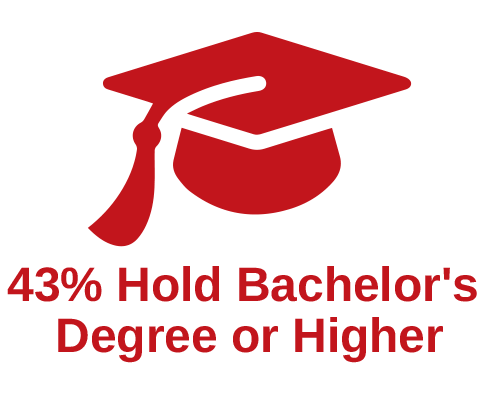 43% Hold Bachelor's Degree or Higher