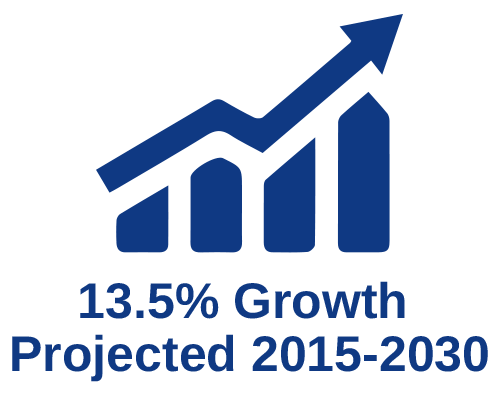 13.5% Growth
Projected 2015-2030