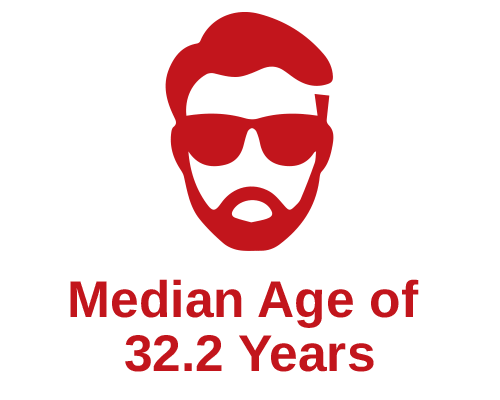 Median Age of 32.2 Years