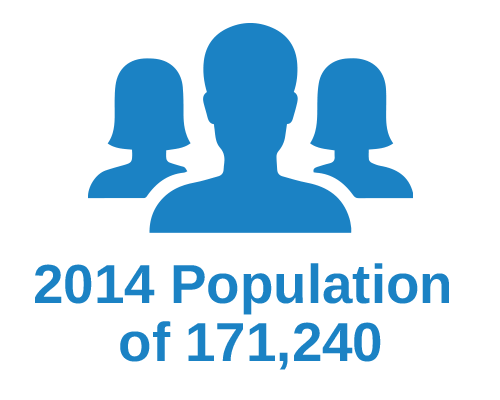 2014 Population of 171,240