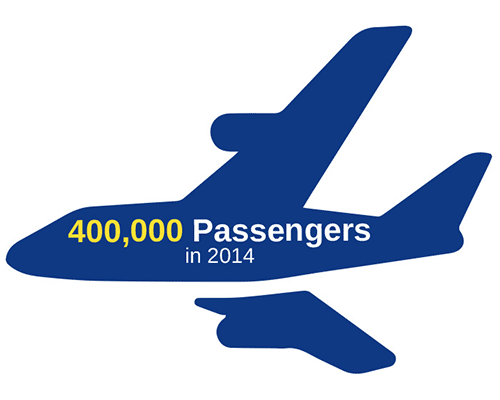 400,000 Passengers
in 2014