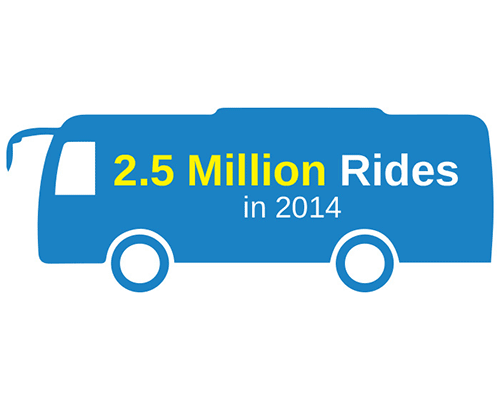 2.5 Million Rides
in 2014