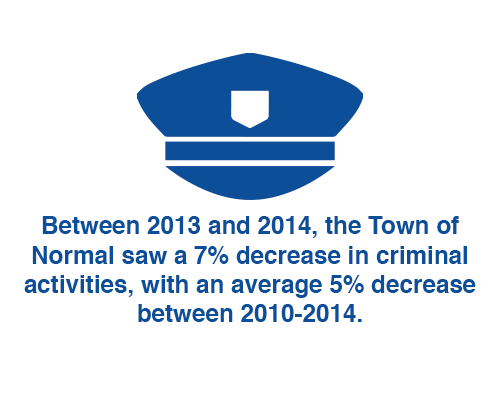 Between 2013 and 2014, the Town of Normal saw a 7% decrease in criminal activities, with an average 5% decrease between 2010-2014.