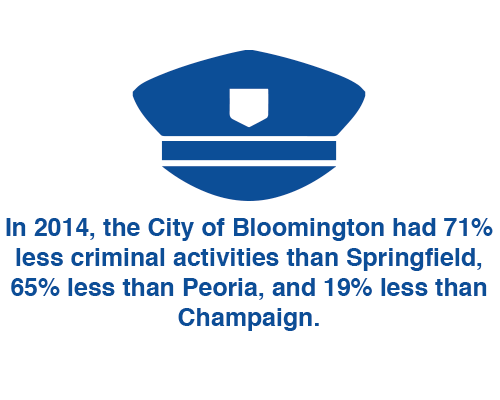 In 2014, the City of Bloomington had 71% less criminal activities than Springfield, 65% less than Peoria, and 19% less than Champaign.