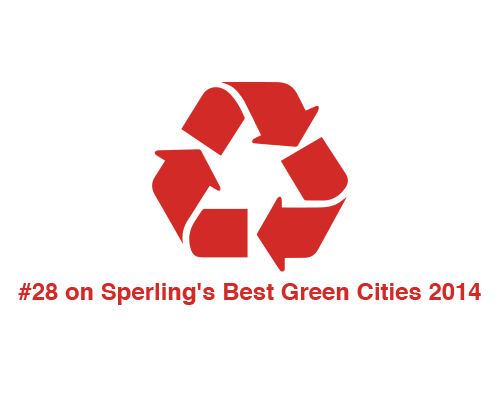 #28 on Sperling's Best Green Cities 2014