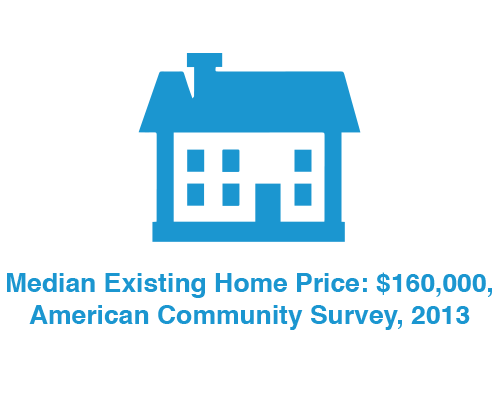 Median Existing Home Price: \$160,000, American Community Survey, 2013