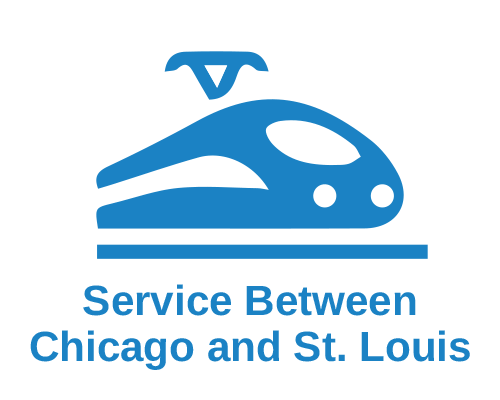 Service Between
Chicago and St. Louis