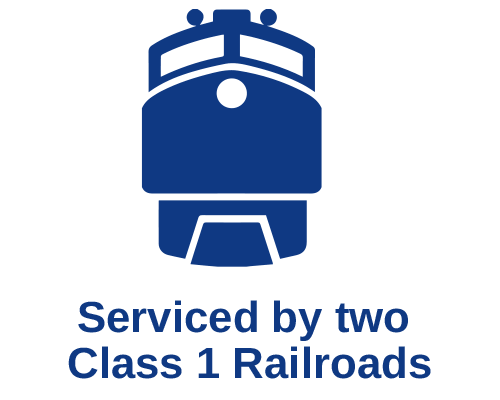 Serviced by two Class 1 Railroads