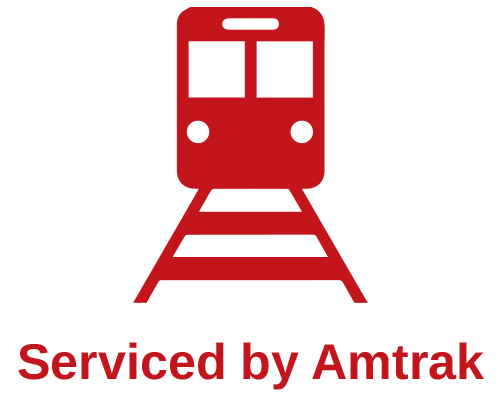 Serviced by Amtrak