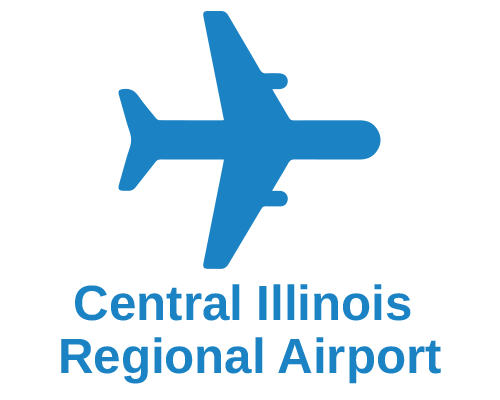 Central Illinois
Regional Airport