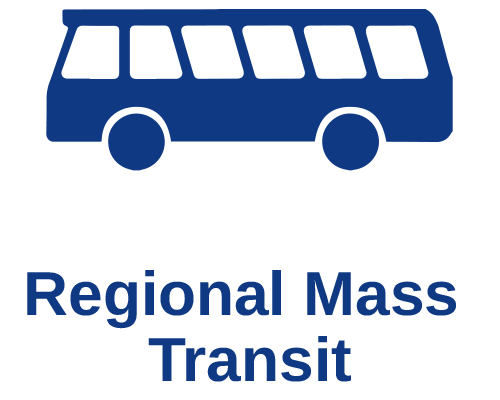 Regional Mass Transit