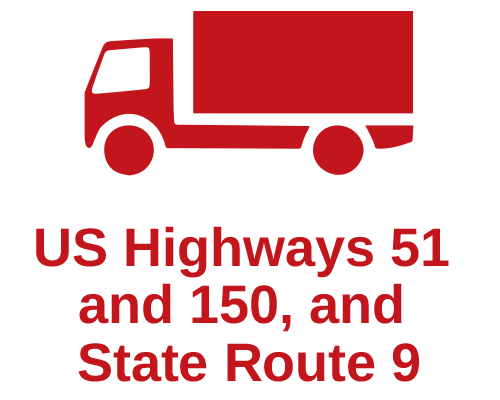 US Highways 51 and 150, and State Route 9