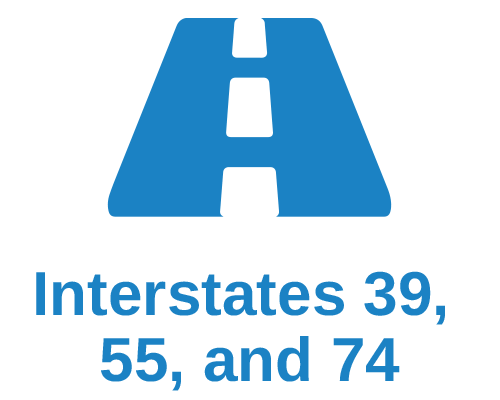 Interstates 39, 55, and 74